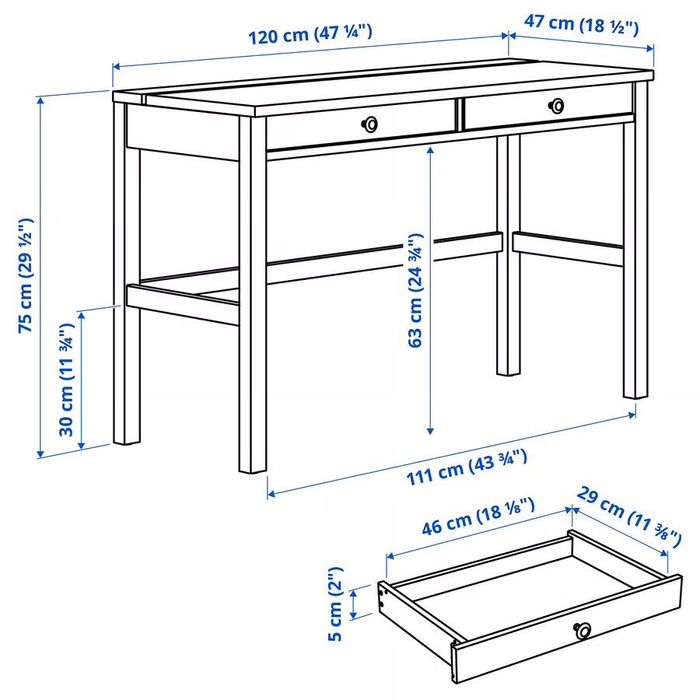 120 cm (47 ¼")
47 cm (18 ½")
75 cm (29 ½")
30 cm (11 ¾")
63 cm (24 ¾")
111 cm (43 ¾")
46 cm (18 ⅛")
29 cm (11 ⅜")
5 cm (2")