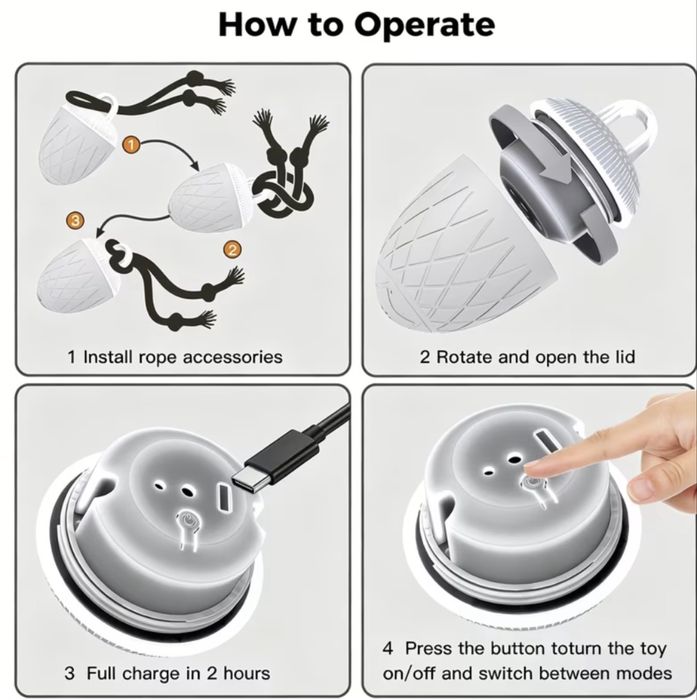 How to Operate

1

3

2

1 Install rope accessories

2 Rotate and open the lid

3 Full charge in 2 hours

4 Press the button toturn the toy on/off and switch between modes