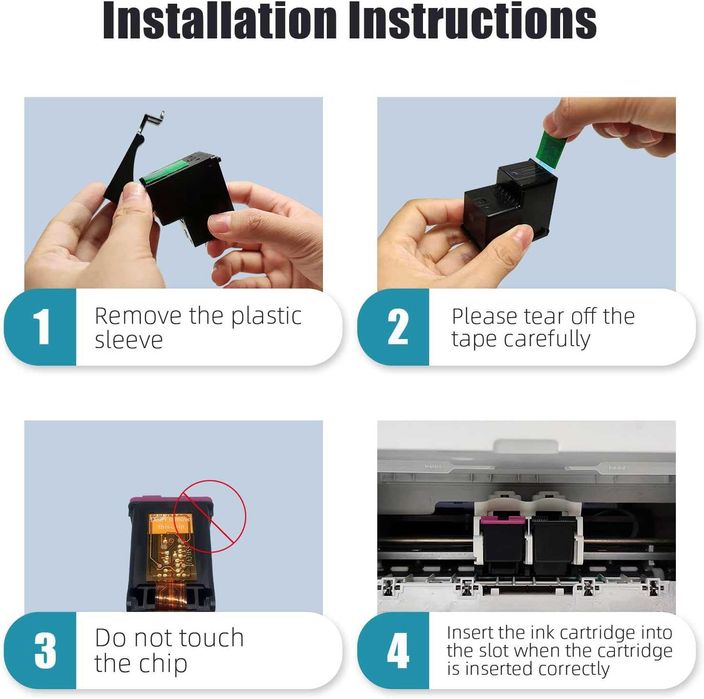 Installation Instructions

1 Remove the plastic sleeve

2 Please tear off the tape carefully

3 Do not touch the chip

4 Insert the ink cartridge into the slot when the cartridge is inserted correctly