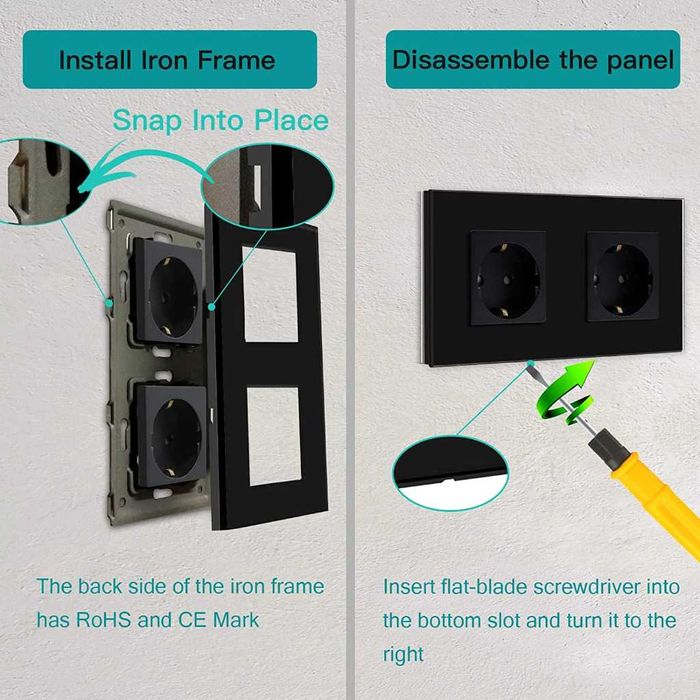 Install Iron Frame

Snap Into Place

The back side of the iron frame has RoHS and CE Mark

Disassemble the panel

Insert flat-blade screwdriver into the bottom slot and turn it to the right