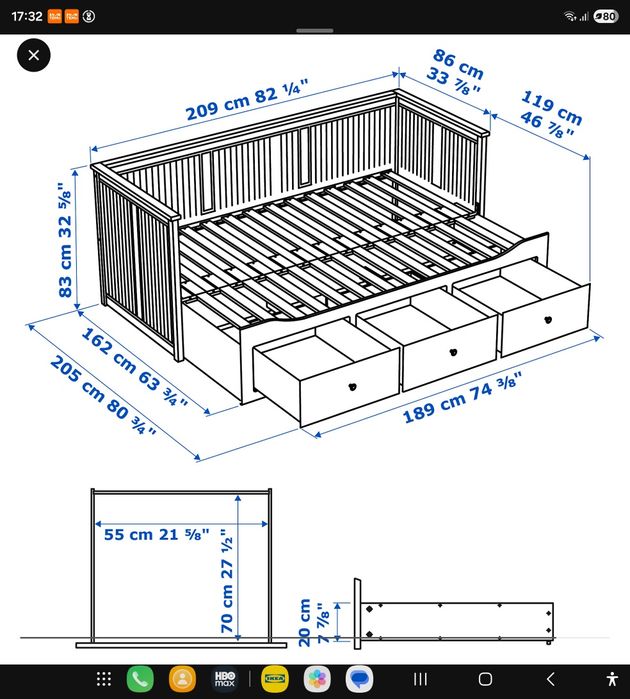 17:32

80

209 cm 82 ¼"

86 cm 33 ⅞"

119 cm 46 ⅞"

83 cm 32 ⅝"

162 cm 63 ¾"

205 cm 80 ¾"

189 cm 74 ⅜"

55 cm 21 ⅝"

70 cm 27 ½"

20 cm 7 ⅞"

HBO max

IKEA