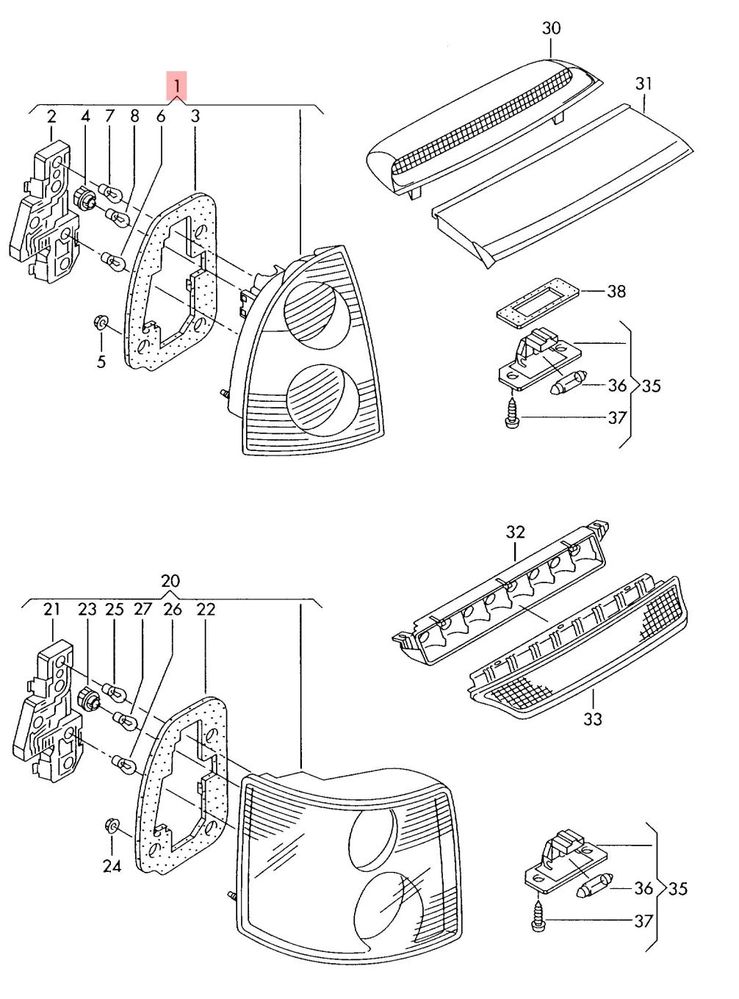 1
2 4 7 8 6 3
5
30
31
38
36
35
37
20
21 23 25 27 26 22
24
32
33
36
35
37