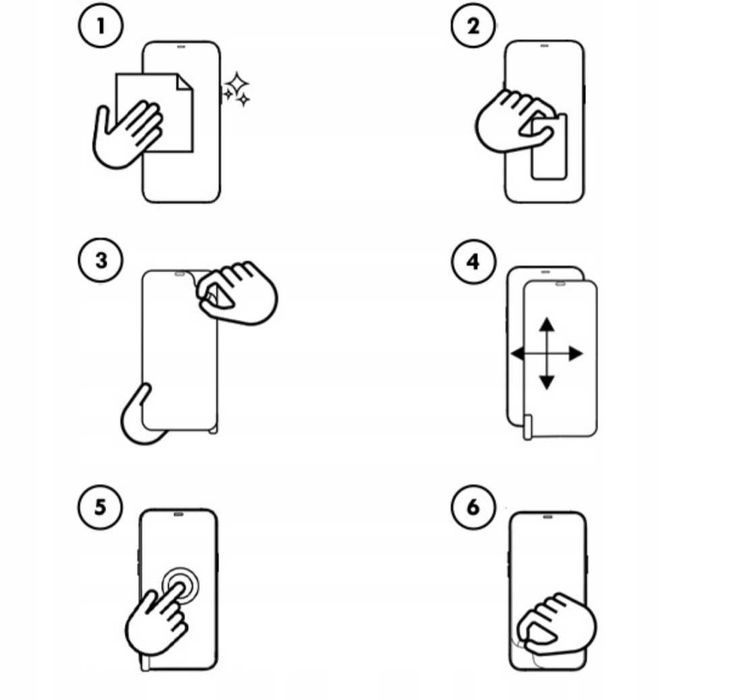 1

2

3

4

5

6