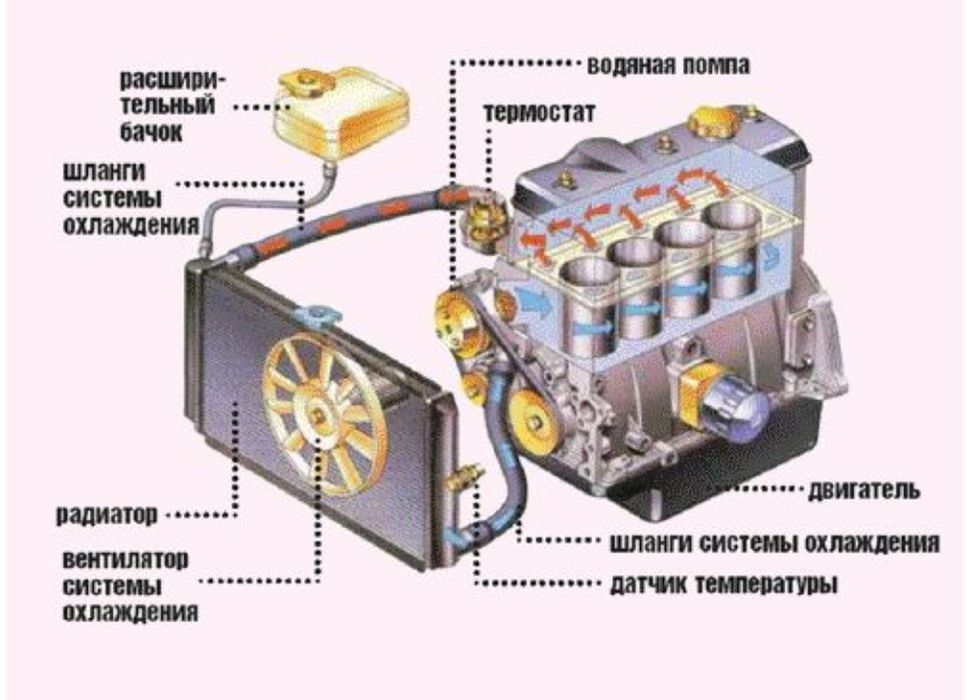 расширительный бачок

шланги системы охлаждения

водяная помпа

термостат

радиатор

вентилятор системы охлаждения

двигатель

шланги системы охлаждения

датчик температуры