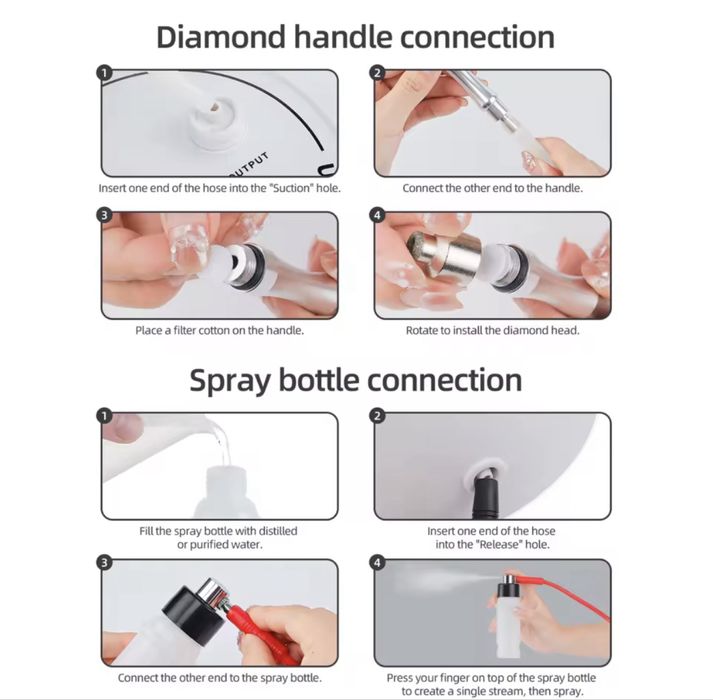 Diamond handle connection

1

UTPUT

Insert one end of the hose into the "Suction" hole.

2

Connect the other end to the handle.

3

Place a filter cotton on the handle.

4

Rotate to install the diamond head.

Spray bottle connection

1

Fill the spray bottle with distilled or purified water.

2

Insert one end of the hose into the "Release" hole.

3

Connect the other end to the spray bottle.

4

Press your finger on top of the spray bottle to create a single stream, then spray.