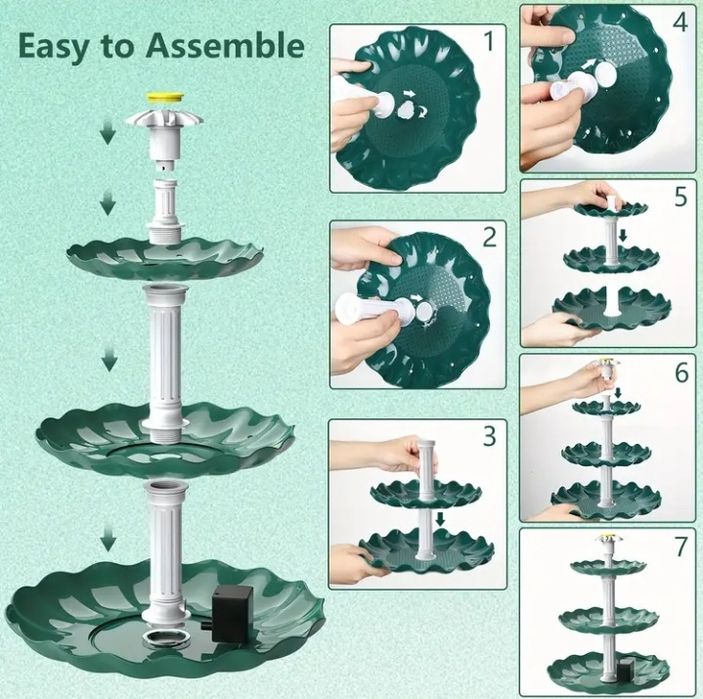 Easy to Assemble

1

2

3

4

5

6

7