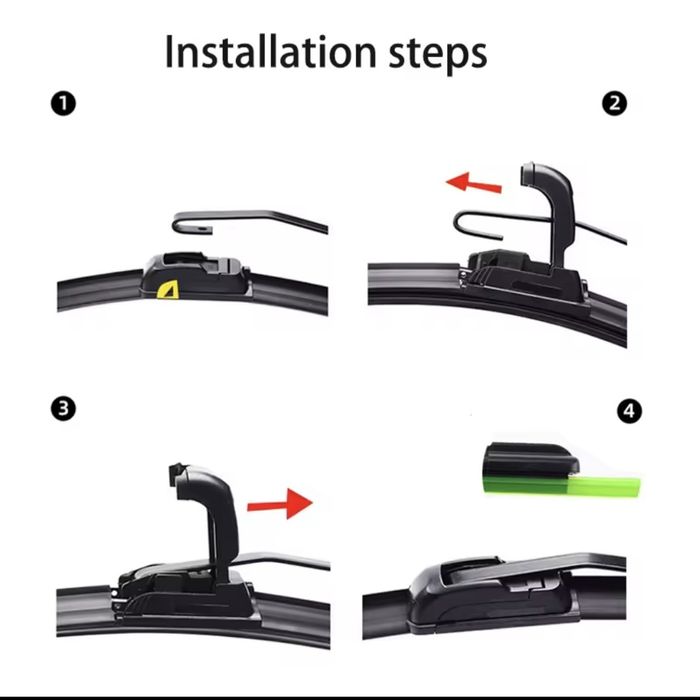 Installation steps

1

2

3

4