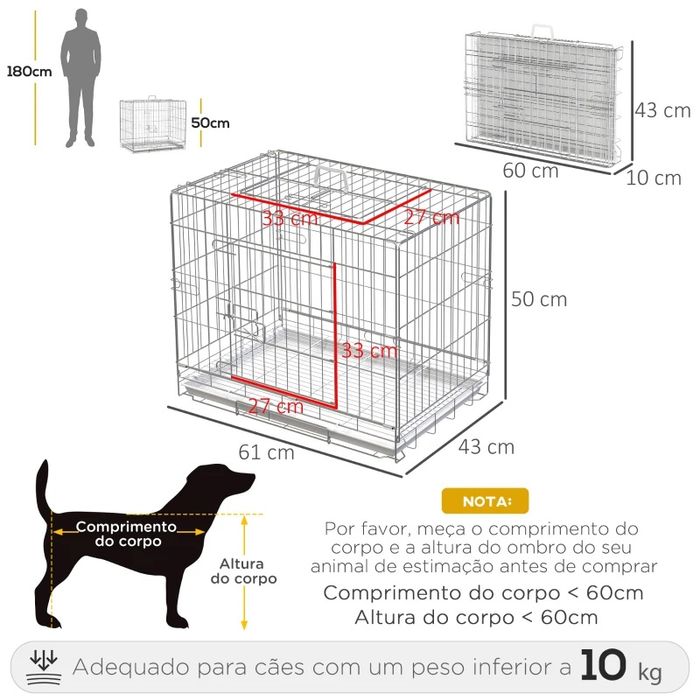 180cm

50cm

43 cm

60 cm

10 cm

33 cm

27 cm

50 cm

33 cm

27 cm

61 cm

43 cm

Comprimento do corpo

Altura do corpo

NOTA:

Por favor, meça o comprimento do corpo e a altura do ombro do seu animal de estimação antes de comprar

Comprimento do corpo < 60cm

Altura do corpo < 60cm

Adequado para cães com um peso inferior a 10 kg