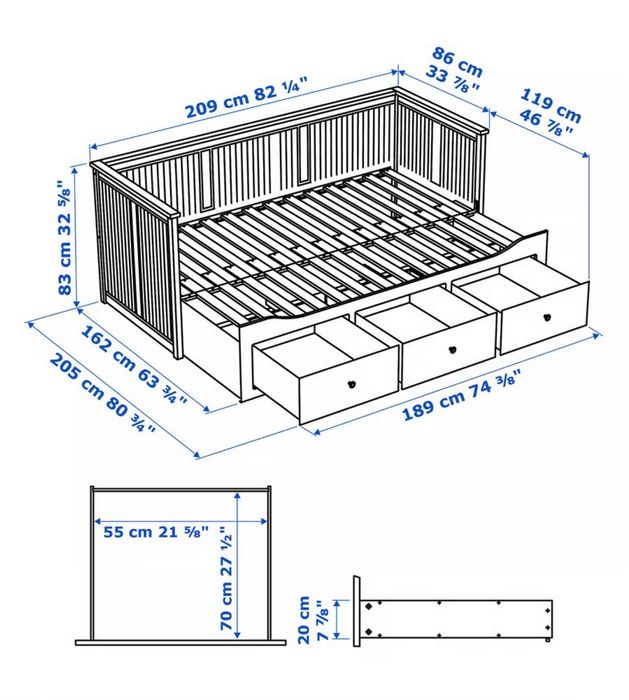 209 cm 82 ¼"

86 cm
33 ⅞"

119 cm
46 ⅞"

83 cm 32 ⅝"

162 cm 63 ¾"

205 cm 80 ¾"

189 cm 74 ⅜"

55 cm 21 ⅝"

70 cm 27 ½"

20 cm
7 ⅞"