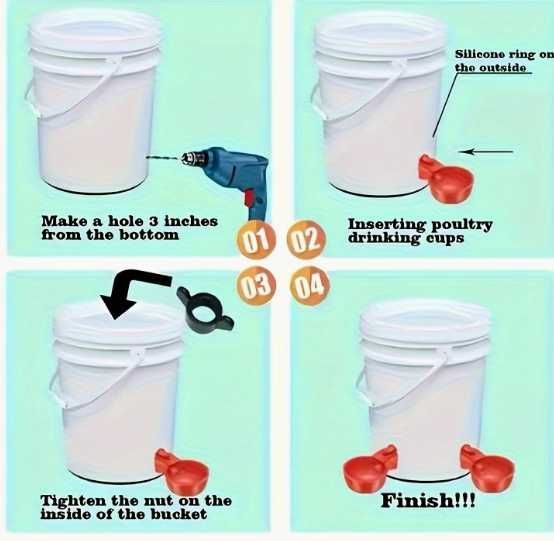 Make a hole 3 inches from the bottom

01

Silicone ring on the outside

Inserting poultry drinking cups

02

03

Tighten the nut on the inside of the bucket

04

Finish!!!