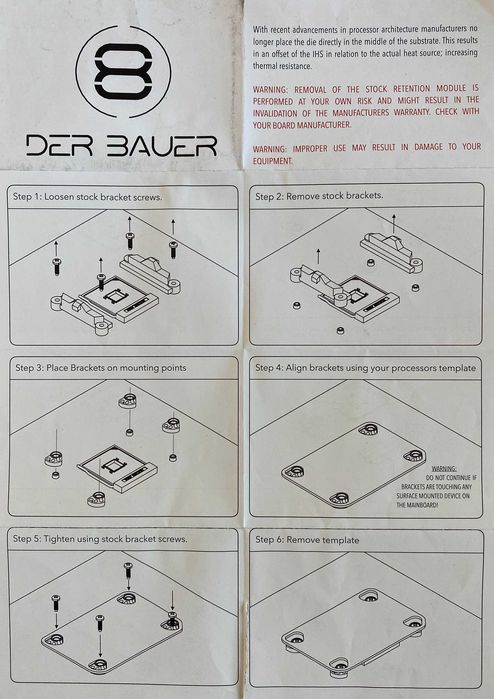 DER BAUER

With recent advancements in processor architecture manufacturers no longer place the die directly in the middle of the substrate. This results in an offset of the IHS in relation to the actual heat source; increasing thermal resistance.

WARNING: REMOVAL OF THE STOCK RETENTION MODULE IS PERFORMED AT YOUR OWN RISK AND MIGHT RESULT IN THE INVALIDATION OF THE MANUFACTURERS WARRANTY. CHECK WITH YOUR BOARD MANUFACTURER.

WARNING: IMPROPER USE MAY RESULT IN DAMAGE TO YOUR EQUIPMENT.

Step 1: Loosen stock bracket screws.

Step 2: Remove stock brackets.

Step 3: Place Brackets on mounting points

Step 4: Align brackets using your processors template

WARNING:
DO NOT CONTINUE IF BRACKETS ARE TOUCHING ANY SURFACE MOUNTED DEVICE ON THE MAINBOARD!

Step 5: Tighten using stock bracket screws.

Step 6: Remove template