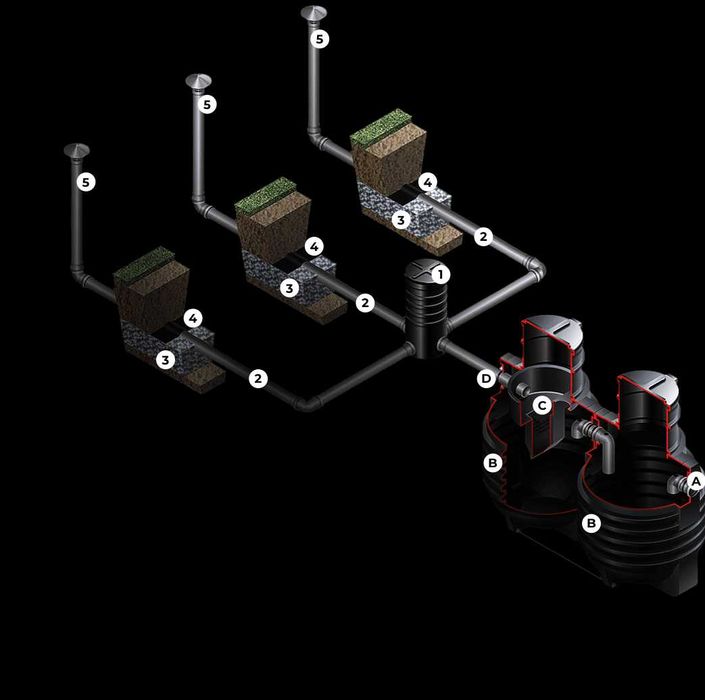 5
5
5
4
3
2
4
3
2
1
4
3
2
D
C
B
A
B