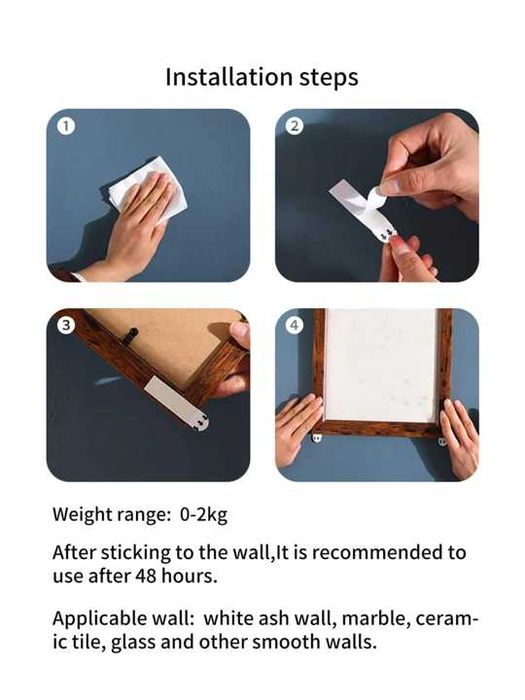 Installation steps

1

2

3

4

Weight range: 0-2kg

After sticking to the wall,It is recommended to use after 48 hours.

Applicable wall: white ash wall, marble, ceramic tile, glass and other smooth walls.