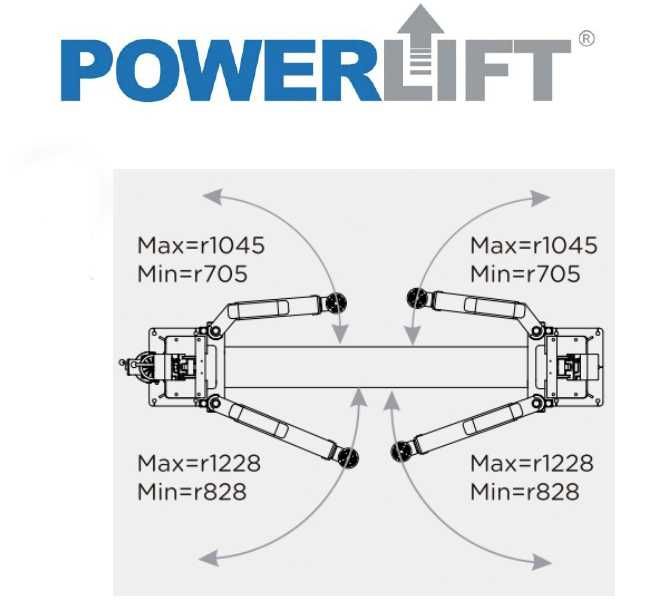 POWERLIFT®

Max=r1045
Min=r705

Max=r1045
Min=r705

Max=r1228
Min=r828

Max=r1228
Min=r828