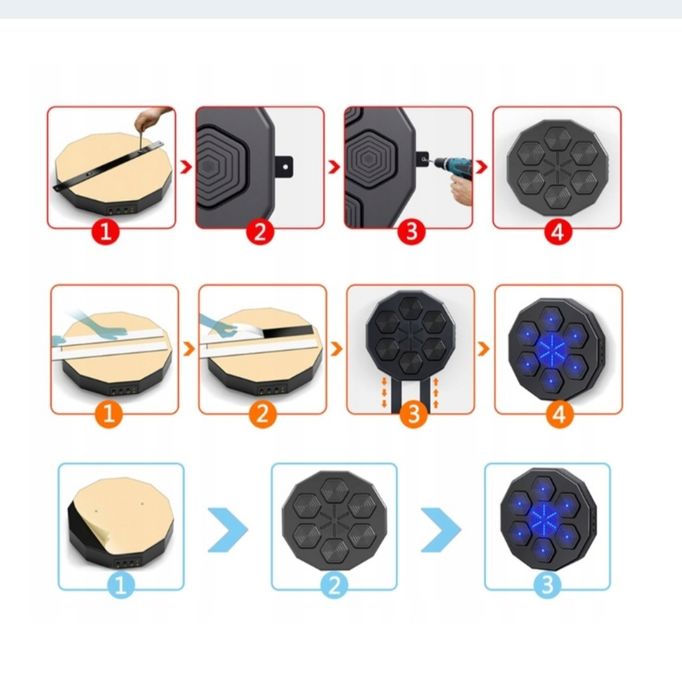 1
2
3
4
1
2
3
4
1
2
3