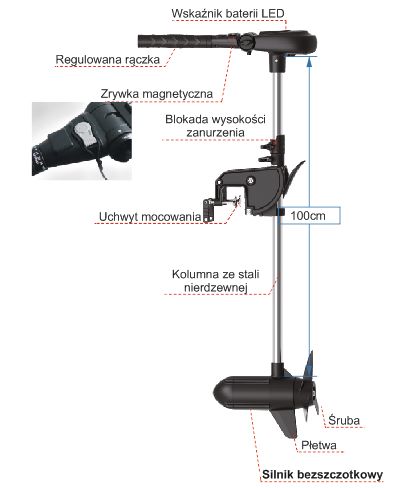 Wskaźnik baterii LED

Regulowana rączka

Zrywka magnetyczna

Blokada wysokości zanurzenia

Uchwyt mocowania

100cm

Kolumna ze stali nierdzewnej

Śruba

Płetwa

Silnik bezszczotkowy