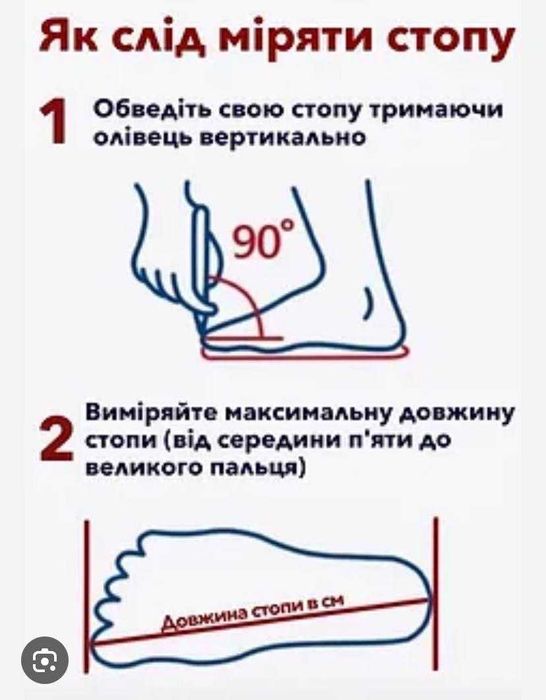 Як слід міряти стопу

1 Обведіть свою стопу тримаючи олівець вертикально

90°

2 Виміряйте максимальну довжину стопи (від середини п'яти до великого пальця)

Довжина стопи в см