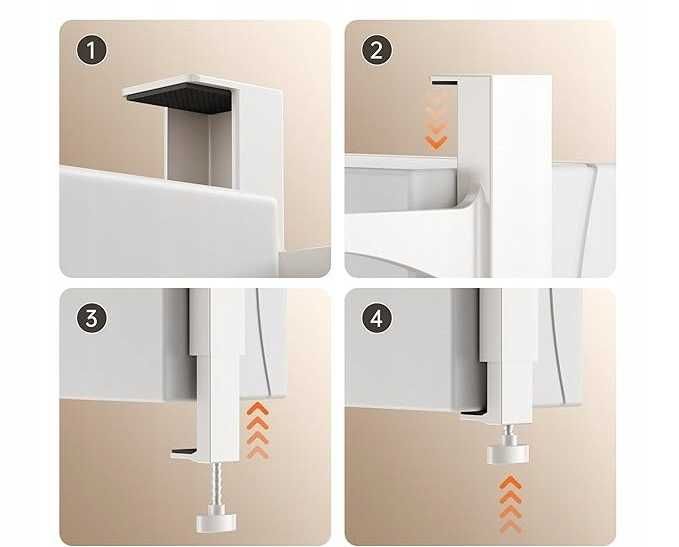 1

2

3

4