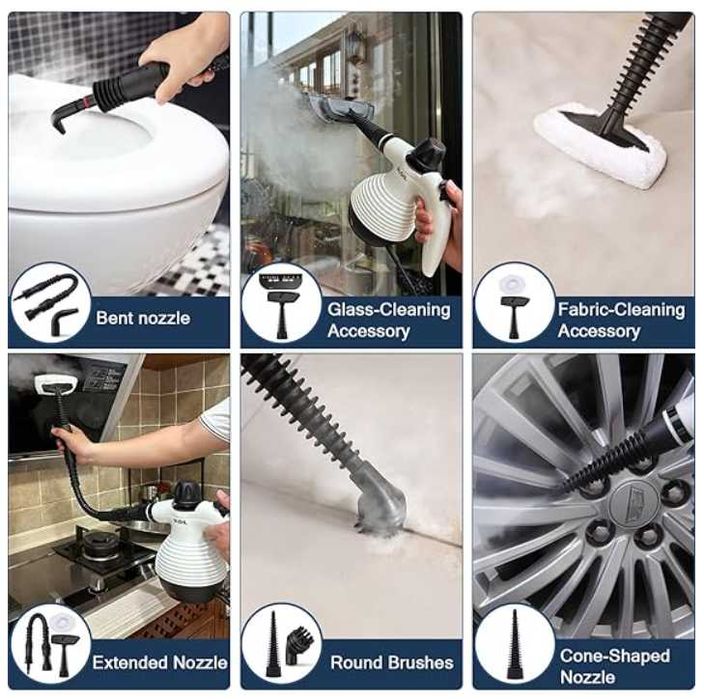 Bent nozzle

Glass-Cleaning Accessory

Fabric-Cleaning Accessory

Extended Nozzle

Round Brushes

Cone-Shaped Nozzle