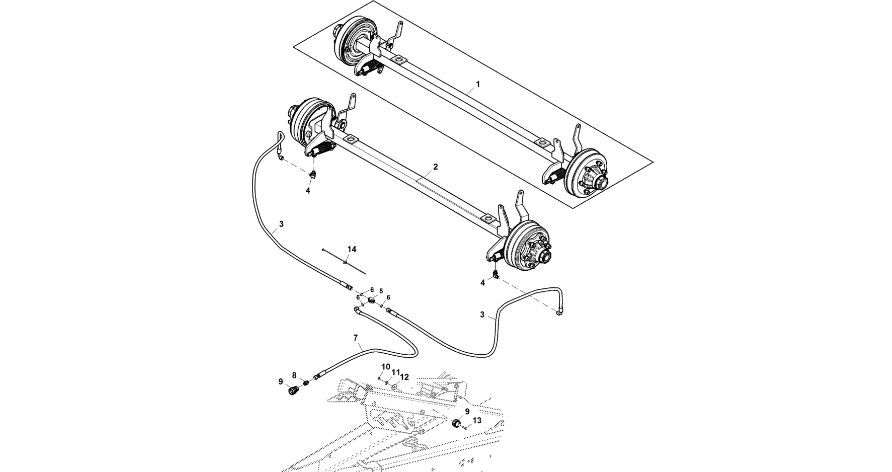 1
2
4
3
14
6
5
6
4
3
7
10
11
12
9
8
9
13