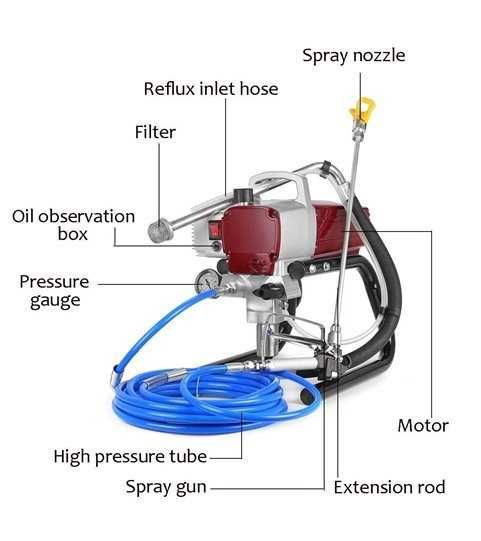 Spray nozzle
Reflux inlet hose
Filter
Oil observation box
Pressure gauge
Motor
High pressure tube
Spray gun
Extension rod