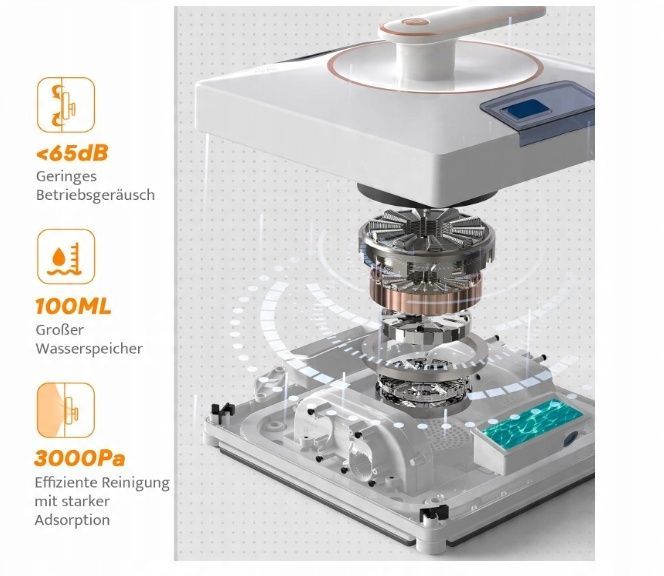 <65dB
Geringes Betriebsgeräusch

100ML
Großer Wasserspeicher

3000Pa
Effiziente Reinigung mit starker Adsorption