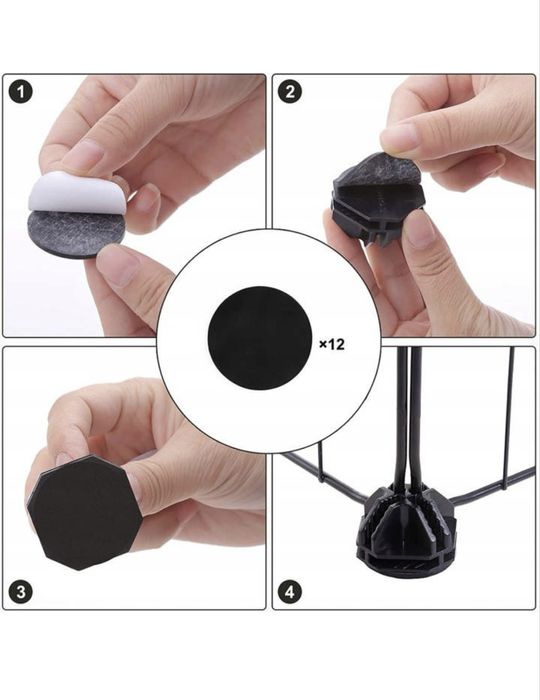 1

2

×12

3

4