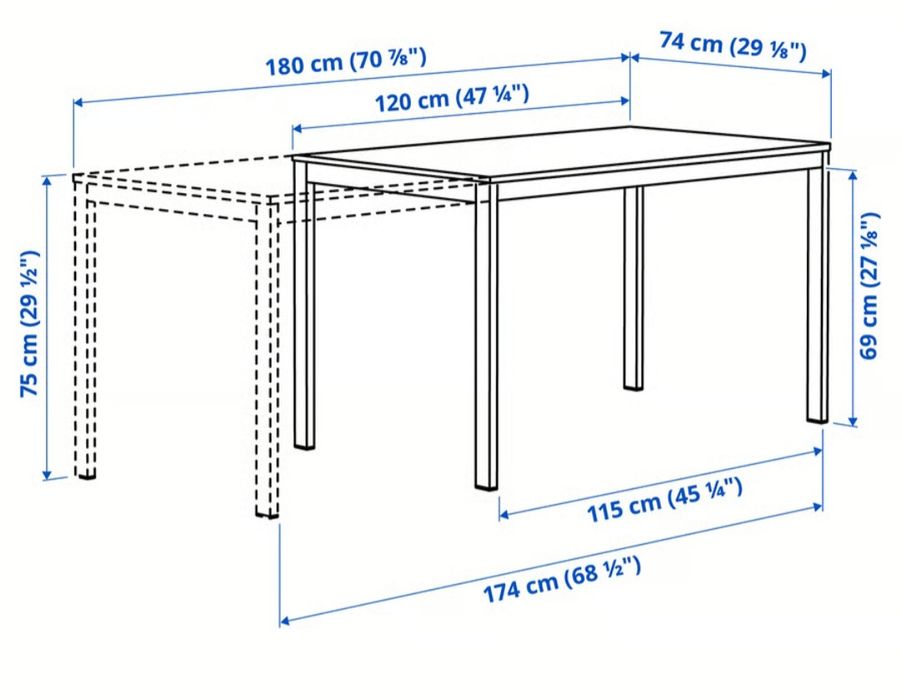 180 cm (70 ⅞")

74 cm (29 ⅛")

120 cm (47 ¼")

75 cm (29 ½")

69 cm (27 ⅛")

115 cm (45 ¼")

174 cm (68 ½")