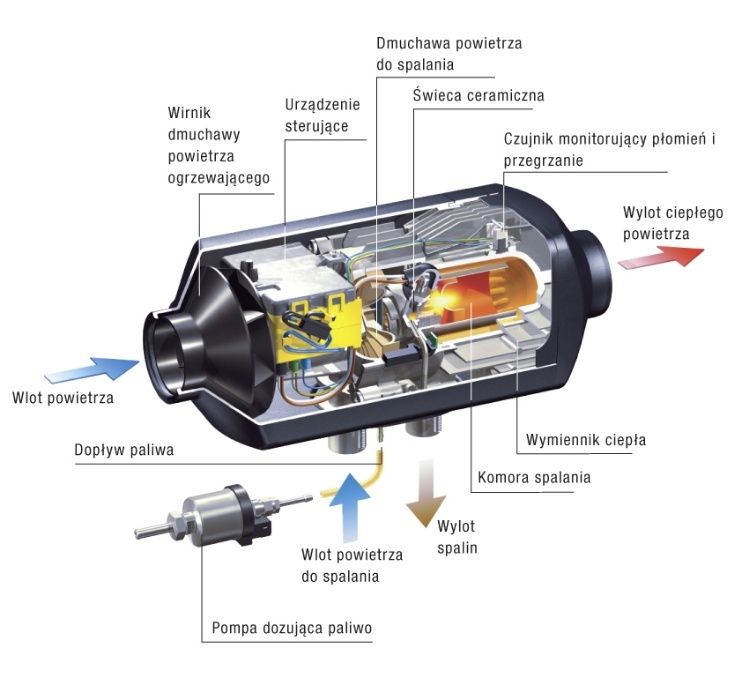 Dmuchawa powietrza do spalania

Świeca ceramiczna

Urządzenie sterujące

Wirnik dmuchawy powietrza ogrzewającego

Czujnik monitorujący płomień i przegrzanie

Wylot ciepłego powietrza

Wlot powietrza

Dopływ paliwa

Wymiennik ciepła

Komora spalania

Wylot spalin

Wlot powietrza do spalania

Pompa dozująca paliwo