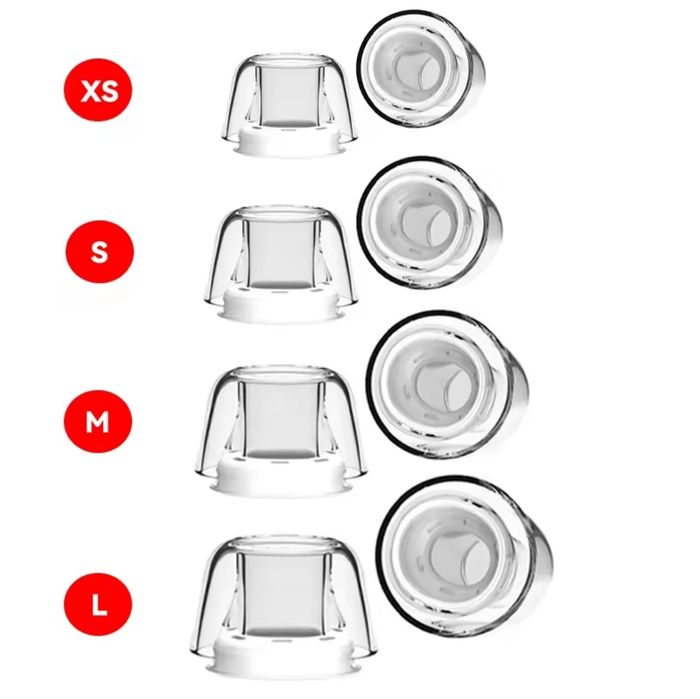 XS

S

M

L