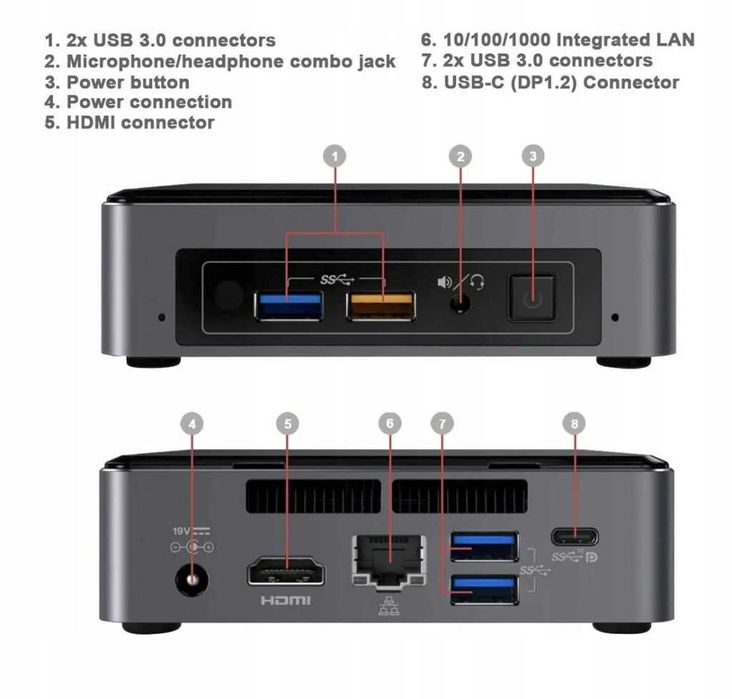 1. 2x USB 3.0 connectors
2. Microphone/headphone combo jack
3. Power button
4. Power connection
5. HDMI connector

6. 10/100/1000 Integrated LAN
7. 2x USB 3.0 connectors
8. USB-C (DP1.2) Connector

1
2
3
SS
4
5
6
7
8
19V
HDMI
SS
SS