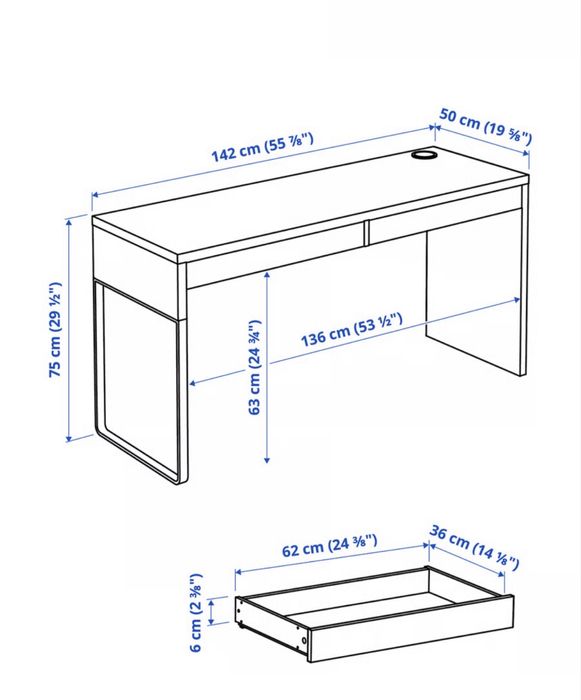 142 cm (55 ⅞")

50 cm (19 ⅝")

75 cm (29 ½")

63 cm (24 ¾")

136 cm (53 ½")

62 cm (24 ⅜")

36 cm (14 ⅛")

6 cm (2 ⅜")