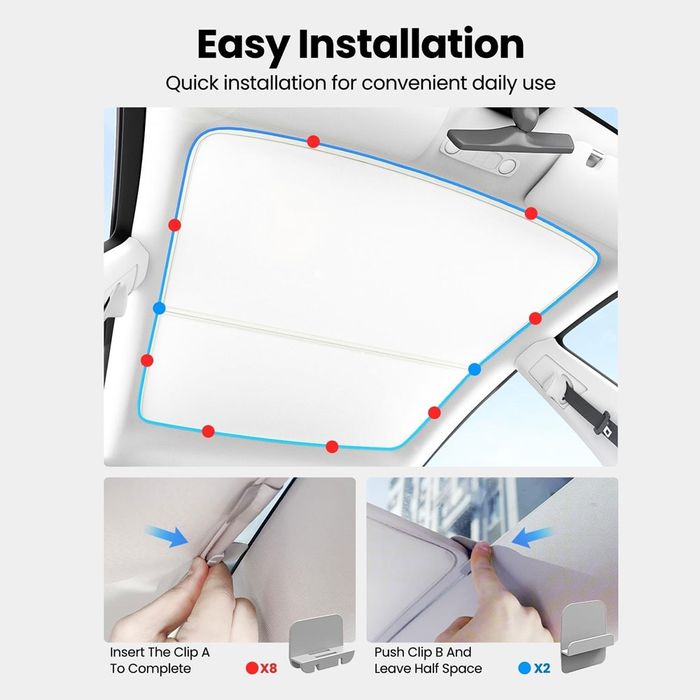 Easy Installation

Quick installation for convenient daily use

Insert The Clip A To Complete

X8

Push Clip B And Leave Half Space

X2