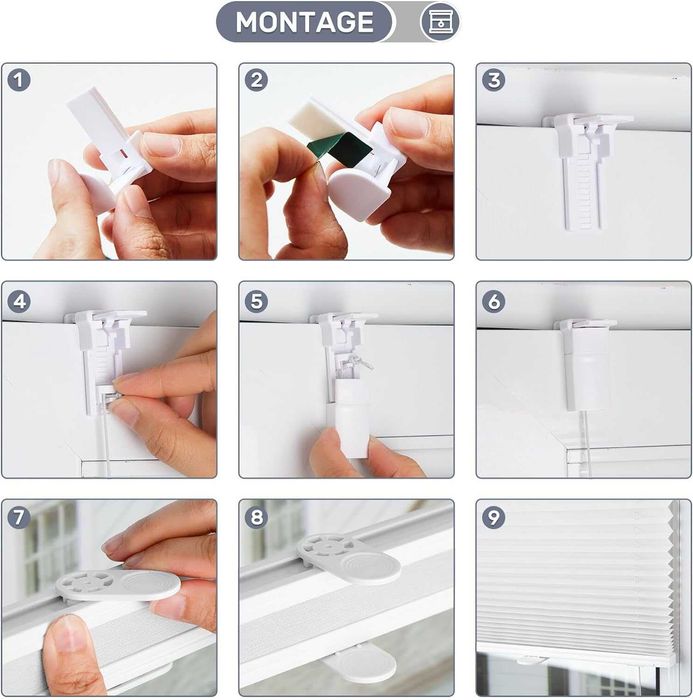 MONTAGE

1

2

3

4

5

6

7

8

9