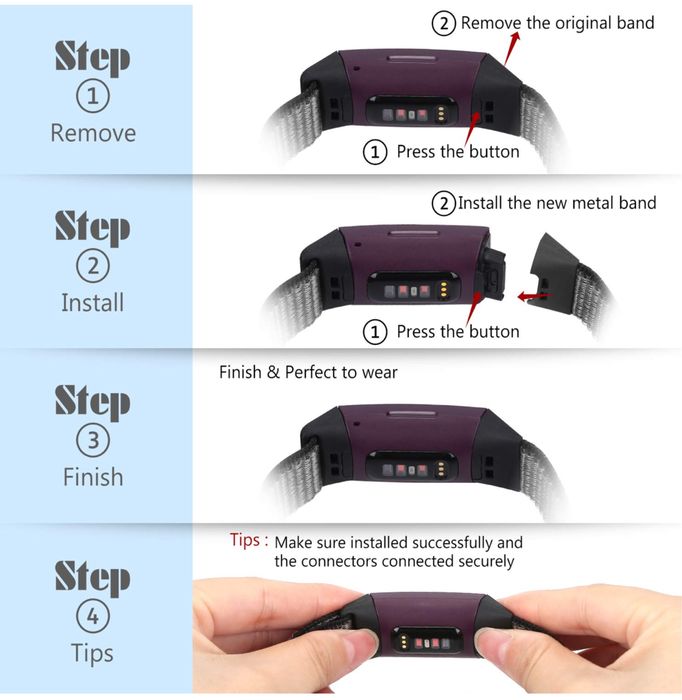 Step
①
Remove

② Remove the original band

① Press the button

Step
②
Install

②Install the new metal band

① Press the button

Step
③
Finish

Finish & Perfect to wear

Step
④
Tips

Tips : Make sure installed successfully and the connectors connected securely