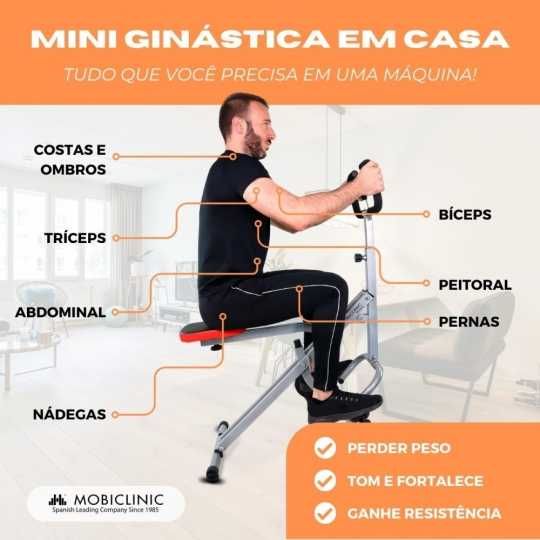 MINI GINÁSTICA EM CASA

TUDO QUE VOCÊ PRECISA EM UMA MÁQUINA!

COSTAS E OMBROS

TRÍCEPS

ABDOMINAL

NÁDEGAS

BÍCEPS

PEITORAL

PERNAS

PERDER PESO

TOM E FORTALECE

GANHE RESISTÊNCIA

MOBICLINIC
Spanish Leading Company Since 1985