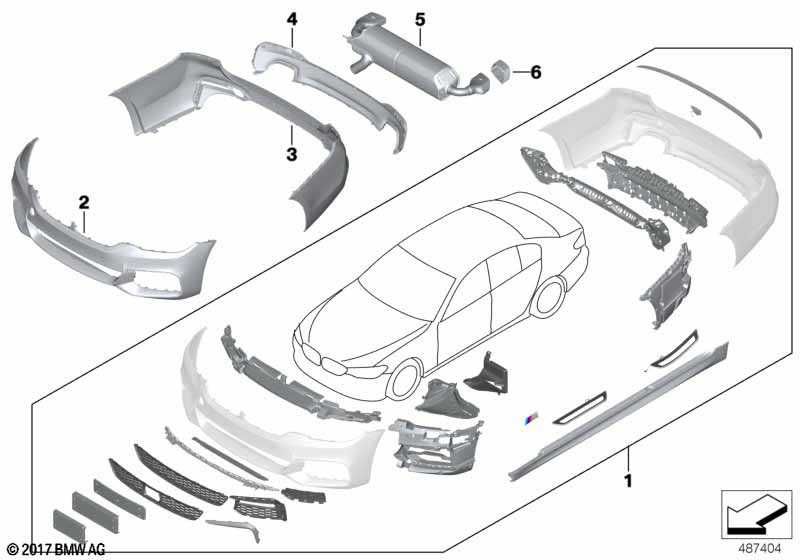 4
5
6
3
2
1
© 2017 BMW AG
487404