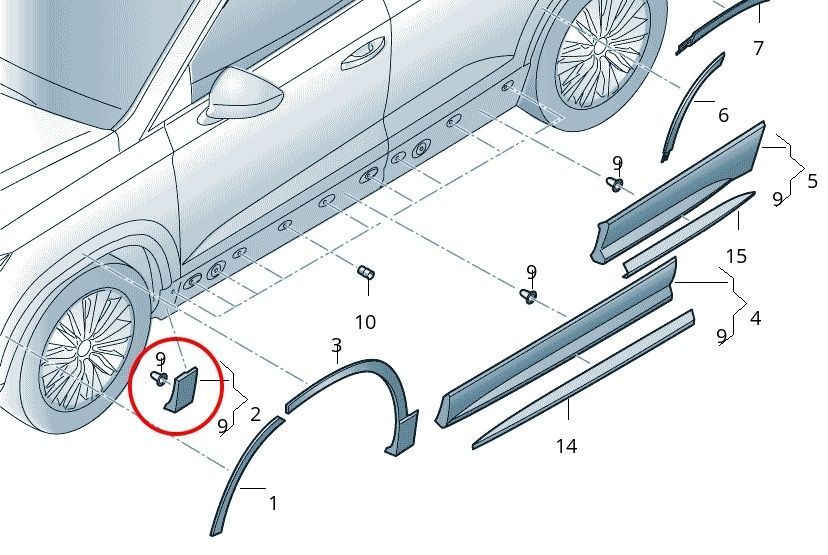 7
6
9
5
9
15
9
4
9
10
3
9
2
9
14
1