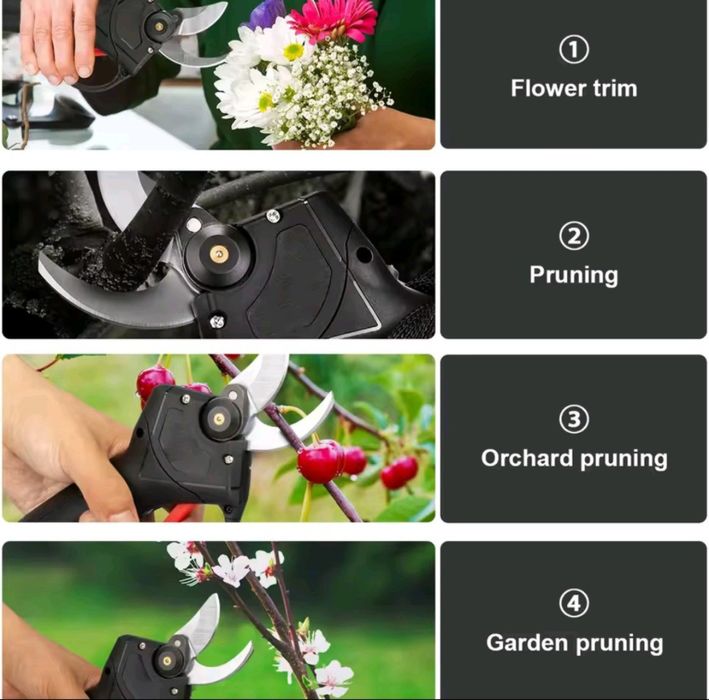 ①
Flower trim

②
Pruning

③
Orchard pruning

④
Garden pruning