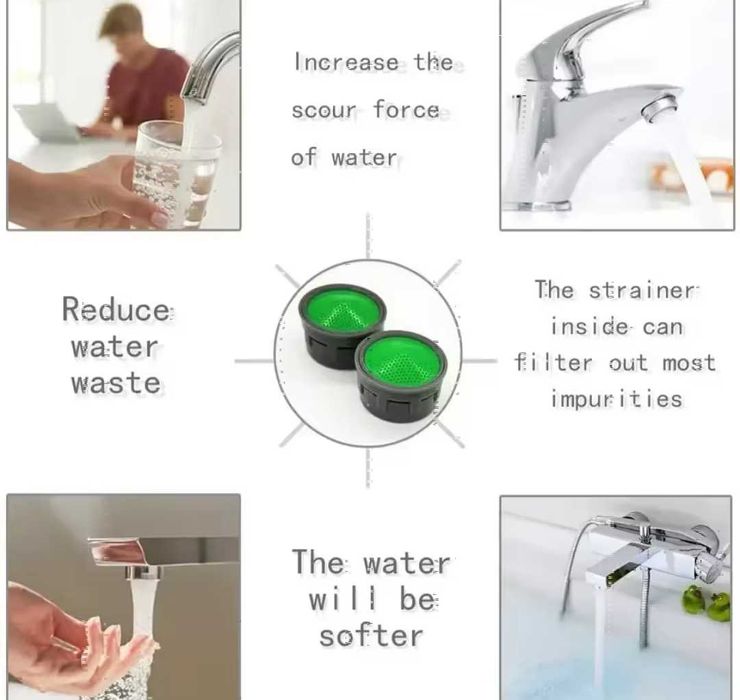 Increase the scour force of water

Reduce water waste

The strainer inside can filter out most impurities

The water will be softer