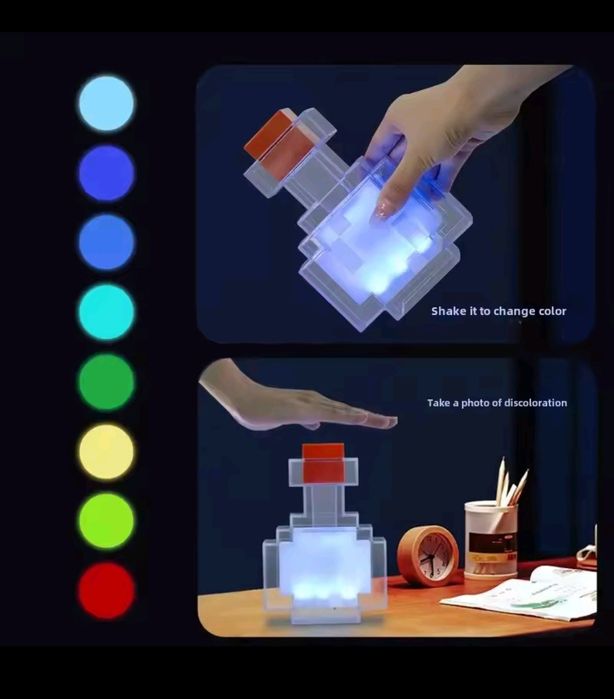 Shake it to change color

Take a photo of discoloration