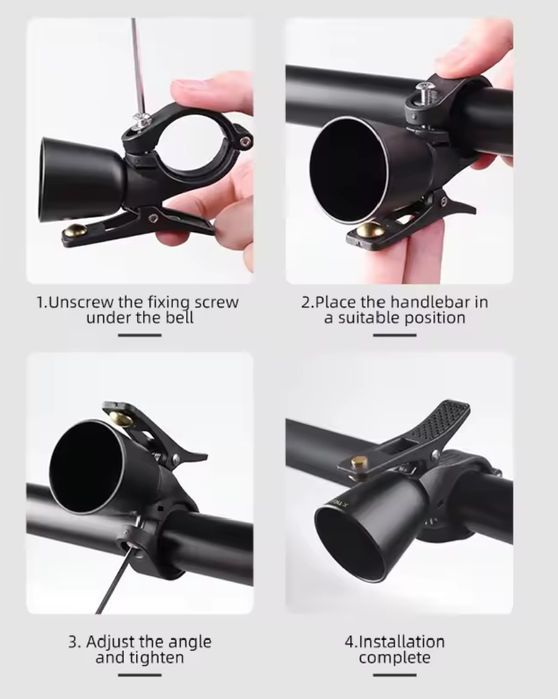 1.Unscrew the fixing screw under the bell

2.Place the handlebar in a suitable position

3. Adjust the angle and tighten

4.Installation complete