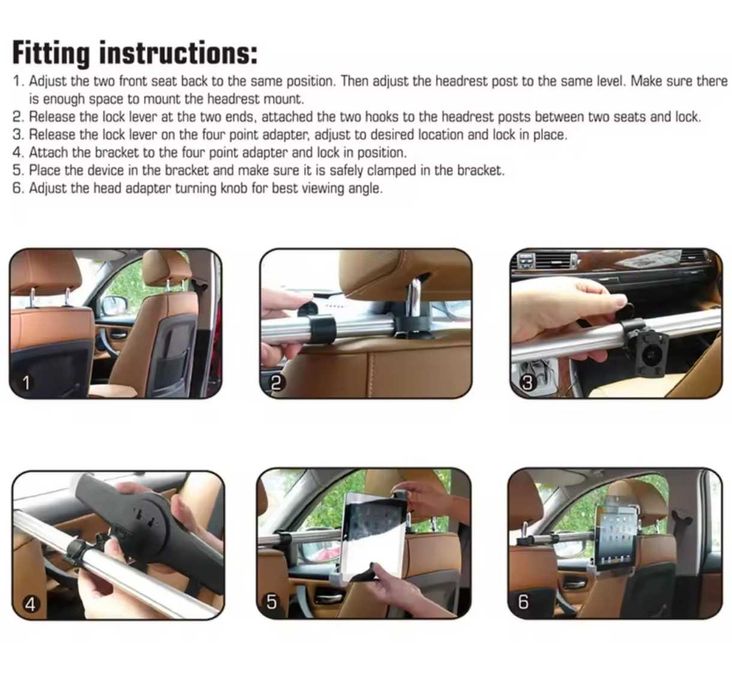 Fitting instructions:

1. Adjust the two front seat back to the same position. Then adjust the headrest post to the same level. Make sure there is enough space to mount the headrest mount.
2. Release the lock lever at the two ends, attached the two hooks to the headrest posts between two seats and lock.
3. Release the lock lever on the four point adapter, adjust to desired location and lock in place.
4. Attach the bracket to the four point adapter and lock in position.
5. Place the device in the bracket and make sure it is safely clamped in the bracket.
6. Adjust the head adapter turning knob for best viewing angle.

1

2

3

4

5

6