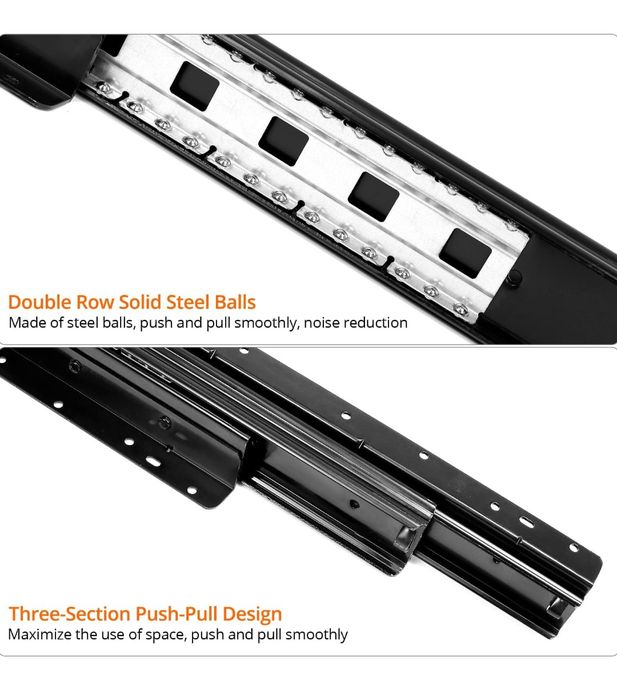 Double Row Solid Steel Balls
Made of steel balls, push and pull smoothly, noise reduction

Three-Section Push-Pull Design
Maximize the use of space, push and pull smoothly