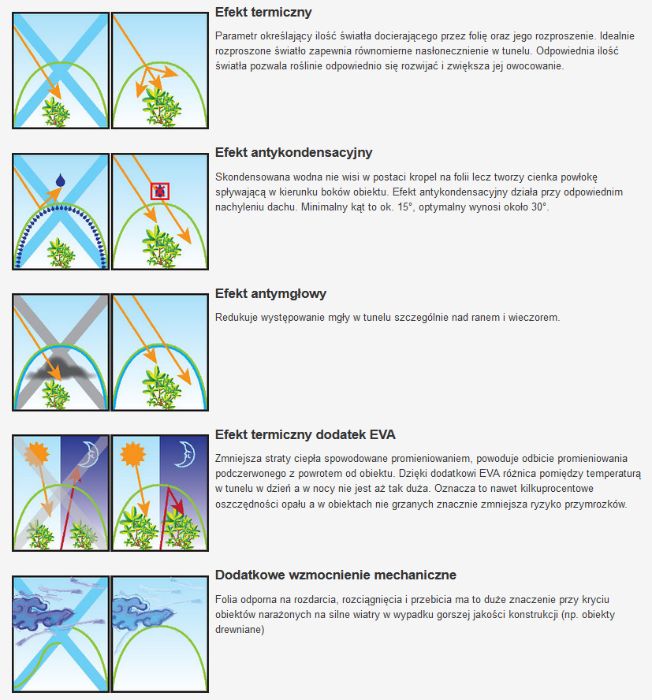 Efekt termiczny

Parametr określający ilość światła docierającego przez folię oraz jego rozproszenie. Idealnie rozproszone światło zapewnia równomierne nasłonecznienie w tunelu. Odpowiednia ilość światła pozwala roślinie odpowiednio się rozwijać i zwiększa jej owocowanie.

Efekt antykondensacyjny

Skondensowana wodna nie wisi w postaci kropel na folii lecz tworzy cienka powłokę spływającą w kierunku boków obiektu. Efekt antykondensacyjny działa przy odpowiednim nachyleniu dachu. Minimalny kąt to ok. 15°, optymalny wynosi około 30°.

Efekt antymgłowy

Redukuje występowanie mgły w tunelu szczególnie nad ranem i wieczorem.

Efekt termiczny dodatek EVA

Zmniejsza straty ciepła spowodowane promieniowaniem, powoduje odbicie promieniowania podczerwonego z powrotem od obiektu. Dzięki dodatkowi EVA różnica pomiędzy temperaturą w tunelu w dzień a w nocy nie jest aż tak duża. Oznacza to nawet kilkuprocentowe oszczędności opału a w obiektach nie grzanych znacznie zmniejsza ryzyko przymrozków.

Dodatkowe wzmocnienie mechaniczne

Folia odporna na rozdarcia, rozciągnięcia i przebicia ma to duże znaczenie przy kryciu obiektów narażonych na silne wiatry w wypadku gorszej jakości konstrukcji (np. obiekty drewniane)