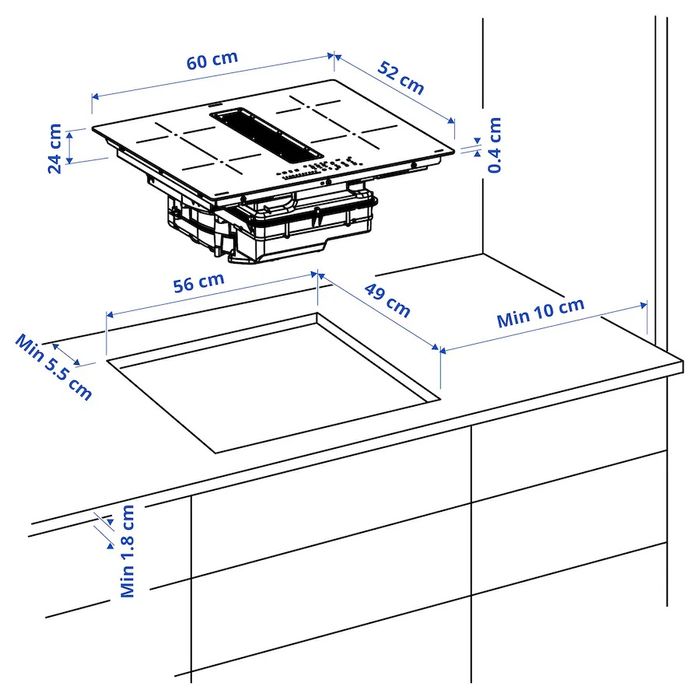 60 cm
52 cm
24 cm
0.4 cm
56 cm
49 cm
Min 10 cm
Min 5.5 cm
Min 1.8 cm