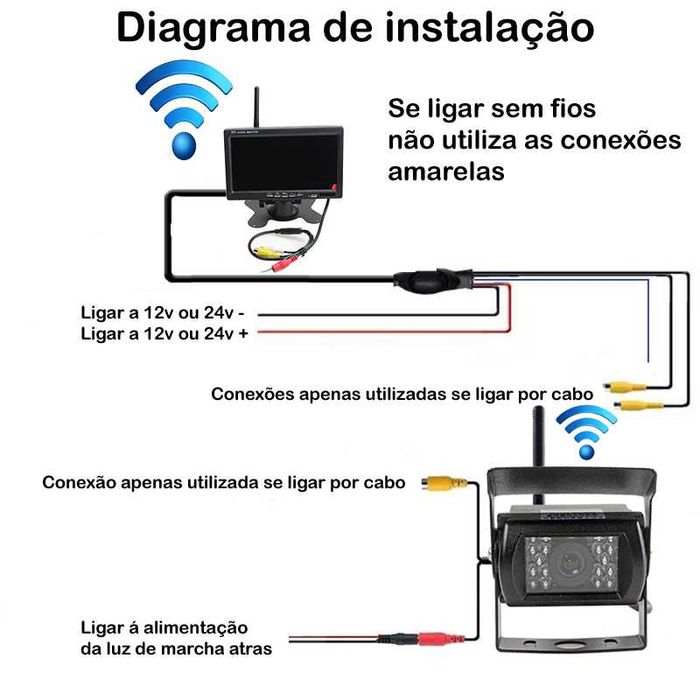 Diagrama de instalação

Se ligar sem fios não utiliza as conexões amarelas

Ligar a 12v ou 24v -
Ligar a 12v ou 24v +

Conexões apenas utilizadas se ligar por cabo

Conexão apenas utilizada se ligar por cabo

Ligar á alimentação da luz de marcha atras