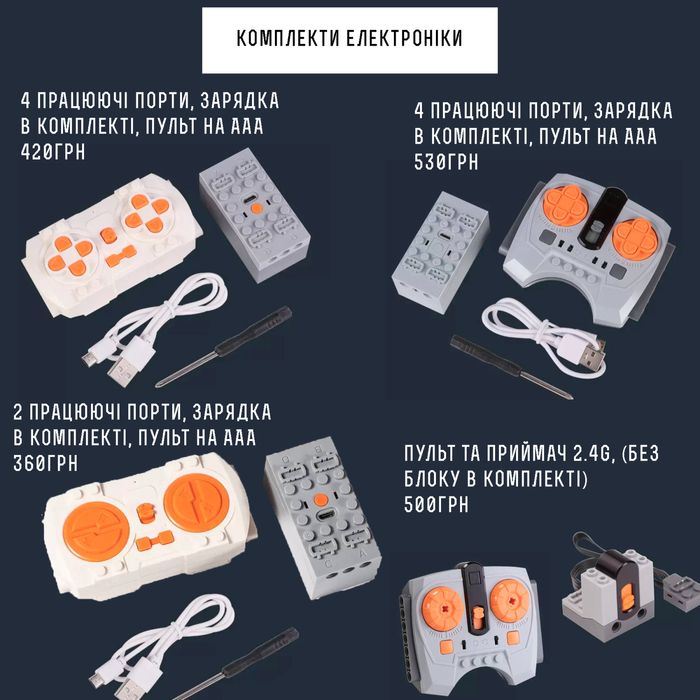 КОМПЛЕКТИ ЕЛЕКТРОНІКИ

4 ПРАЦЮЮЧІ ПОРТИ, ЗАРЯДКА В КОМПЛЕКТІ, ПУЛЬТ НА ААА 420ГРН

4 ПРАЦЮЮЧІ ПОРТИ, ЗАРЯДКА В КОМПЛЕКТІ, ПУЛЬТ НА ААА 530ГРН

2 ПРАЦЮЮЧІ ПОРТИ, ЗАРЯДКА В КОМПЛЕКТІ, ПУЛЬТ НА ААА 360ГРН

ПУЛЬТ ТА ПРИЙМАЧ 2.4G, (БЕЗ БЛОКУ В КОМПЛЕКТІ) 500ГРН