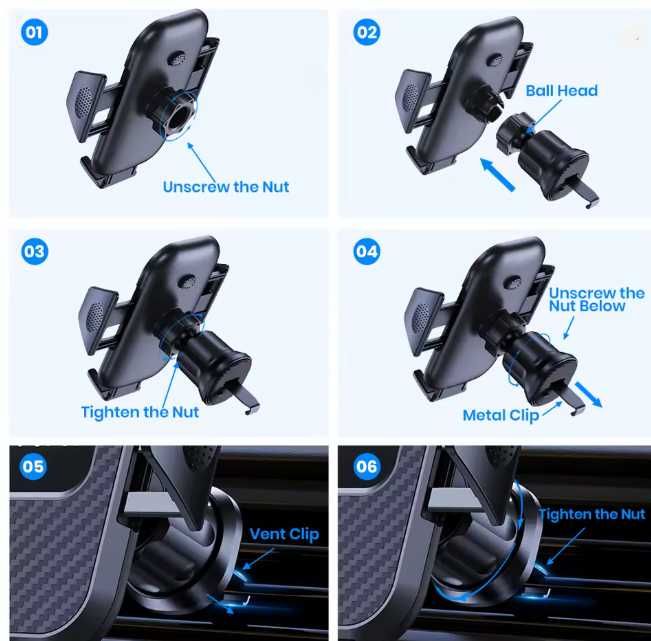 01

Unscrew the Nut

02

Ball Head

03

Tighten the Nut

04

Unscrew the Nut Below

Metal Clip

05

Vent Clip

06

Tighten the Nut