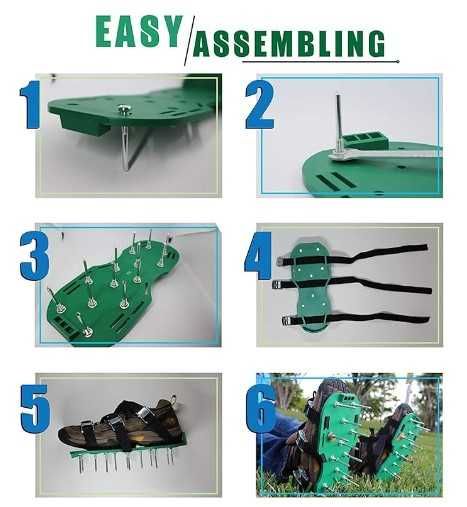 EASY/ASSEMBLING

1

2

3

4

5

6